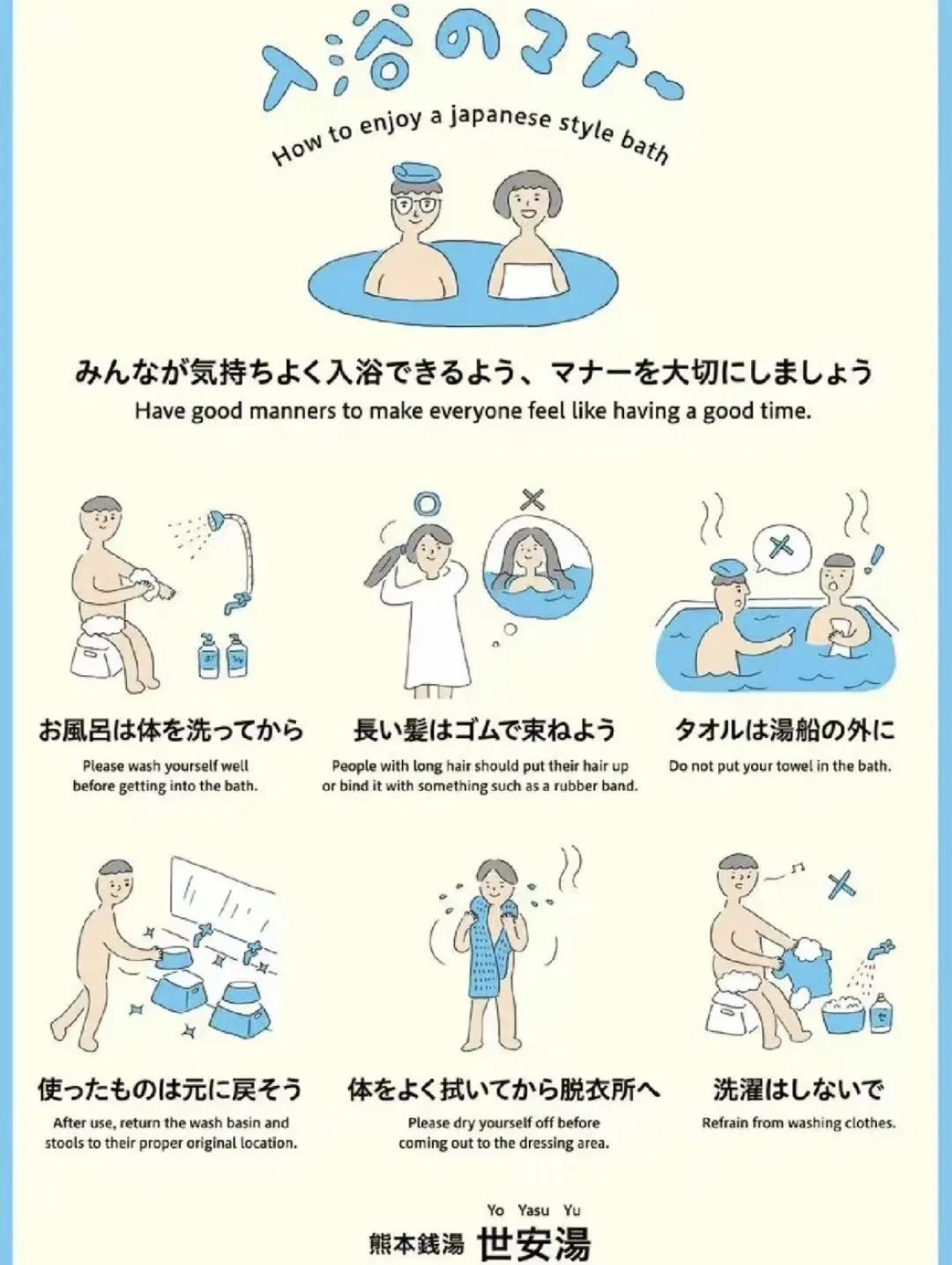 入浴のマナー

How to enjoy a japanese style bath

みんなが気持ちよく入浴できるよう、マナーを大切にしましょう

Have good manners to make everyone feel like having a good time.

お風呂は体を洗ってから

Please wash yourself well before getting into the bath.

長い髪はゴムで束ねよう

People with long hair should put their hair up or bind it with something such as a rubber band.

タオルは湯船の外に

Do not put your towel in the bath.

使ったものは元に戻そう

After use, return the wash basin and stools to their proper original location.

体をよく拭いてから脱衣所へ

Please dry yourself off before coming out to the dressing area.

洗濯はしないで

Refrain from washing clothes.

Yo Yasu Yu
熊本銭湯 世安湯